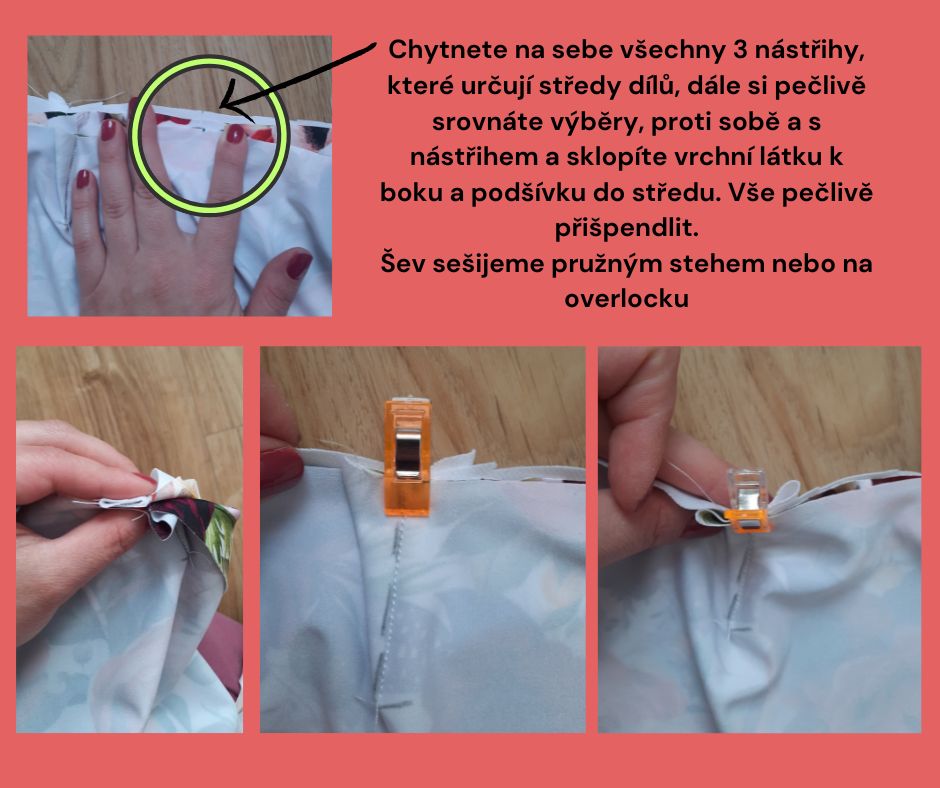 Chytnete na sebe všechny 3 nástřihy, které určují středy dílů, dále si pečlivě srovnáte výběry, proti sobě a s nástřihem a sklopíte vrchní látku k boku a podšívku do středu. Vše pečlivě přišpendlit.
Šev sešijeme pružným stehem nebo na overlocku