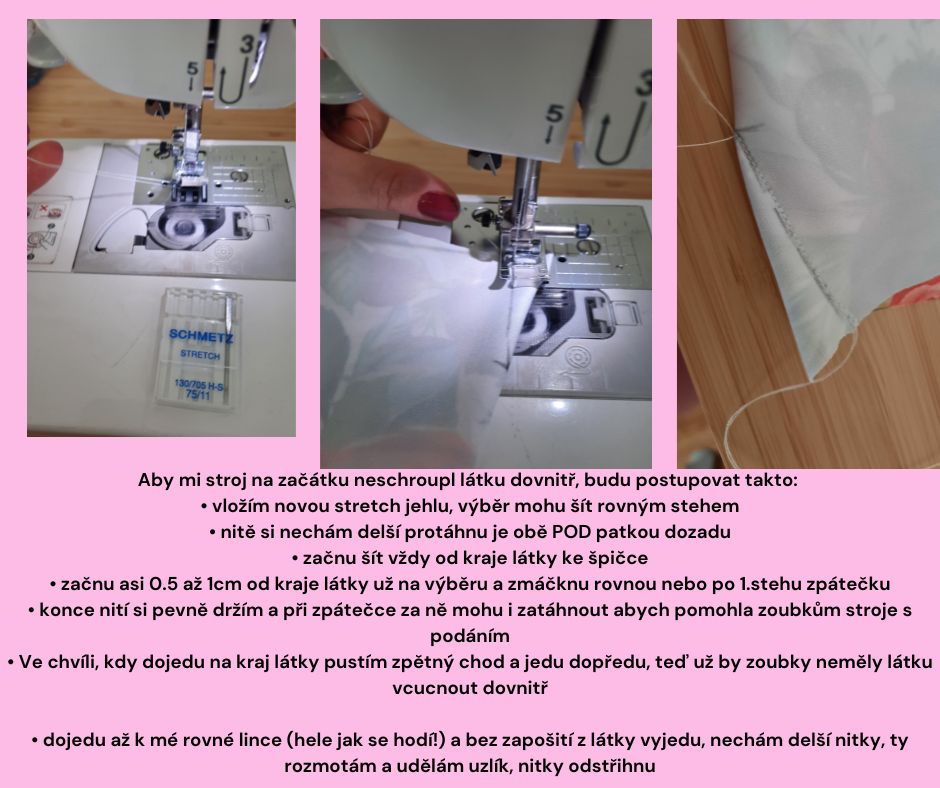 5
3
SCHMETZ
STRETCH
130/705 H-S
75/11

5
3

Aby mi stroj na začátku neschroupl látku dovnitř, budu postupovat takto:
• vložím novou stretch jehlu, výběr mohu šít rovným stehem
• nitě si nechám delší protáhnu je obě POD patkou dozadu
• začnu šít vždy od kraje látky ke špičce
• začnu asi 0.5 až 1cm od kraje látky už na výběru a zmáčknu rovnou nebo po 1.stehu zpátečku
• konce nití si pevně držím a při zpátečce za ně mohu i zatáhnout abych pomohla zoubkům stroje s podáním
• Ve chvíli, kdy dojedu na kraj látky pustím zpětný chod a jedu dopředu, teď už by zoubky neměly látku vcucnout dovnitř

• dojedu až k mé rovné lince (hele jak se hodí!) a bez zapošití z látky vyjedu, nechám delší nitky, ty rozmotám a udělám uzlík, nitky odstřihnu